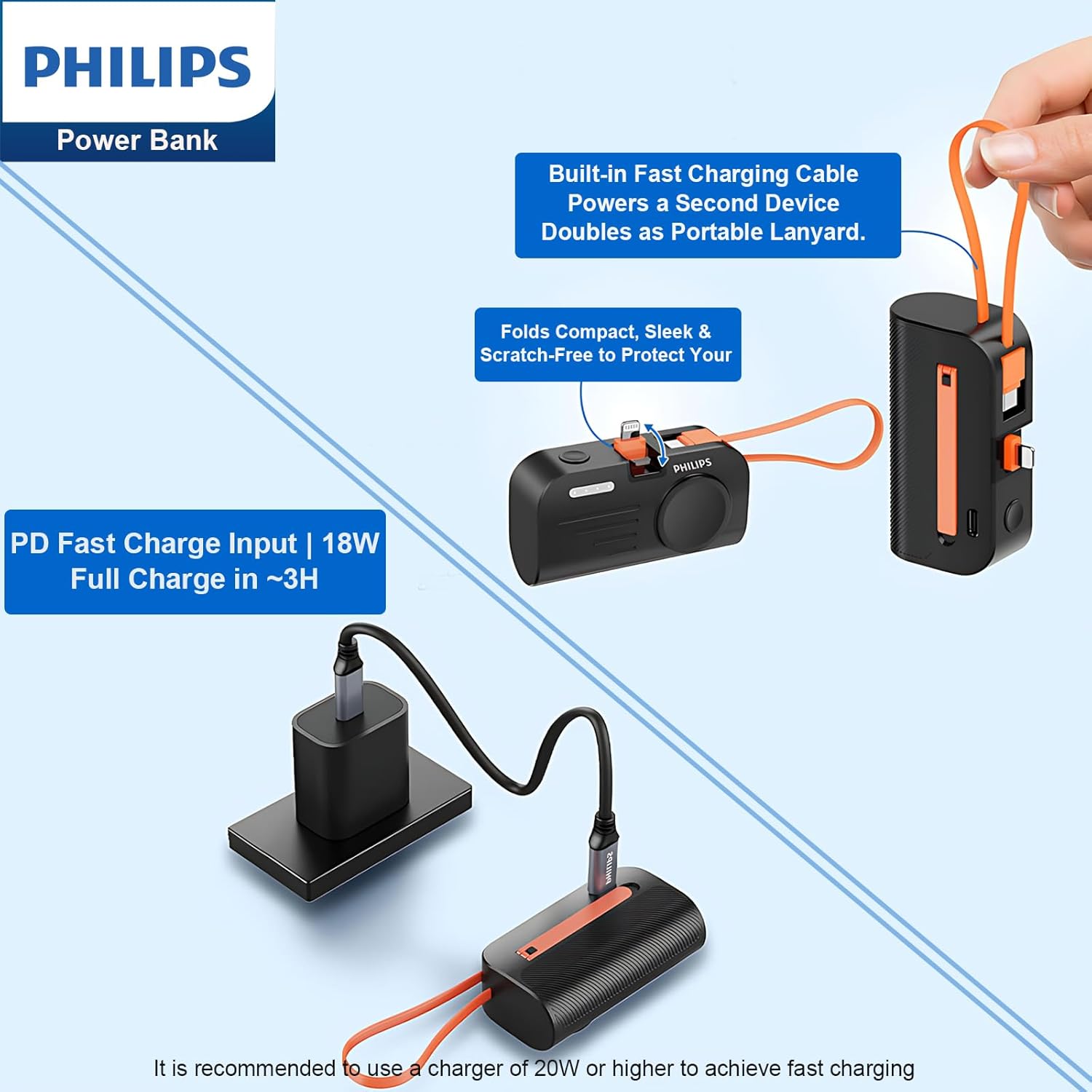 PHILIPS
Power Bank

Built-in Fast Charging Cable
Powers a Second Device
Doubles as Portable Lanyard.

Folds Compact, Sleek &
Scratch-Free to Protect Your

PHILIPS

PD Fast Charge Input | 18W
Full Charge in ~3H

PHILIPS

It is recommended to use a charger of 20W or higher to achieve fast charging